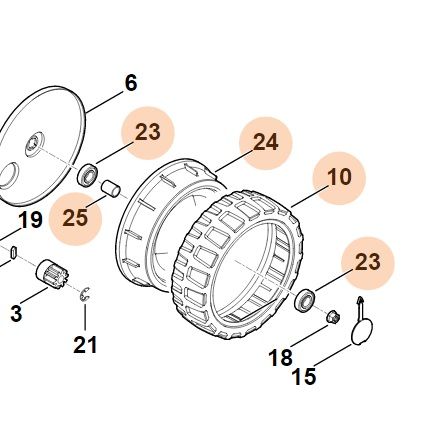 6
23
24
10
25
19
23
3
21
18
15